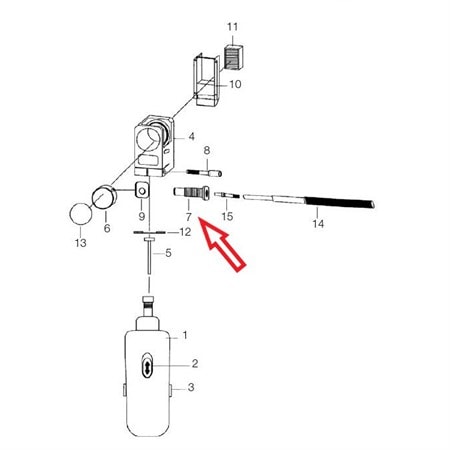 11
10
4
8
9
7
15
14
6
13
12
5
1
2
3