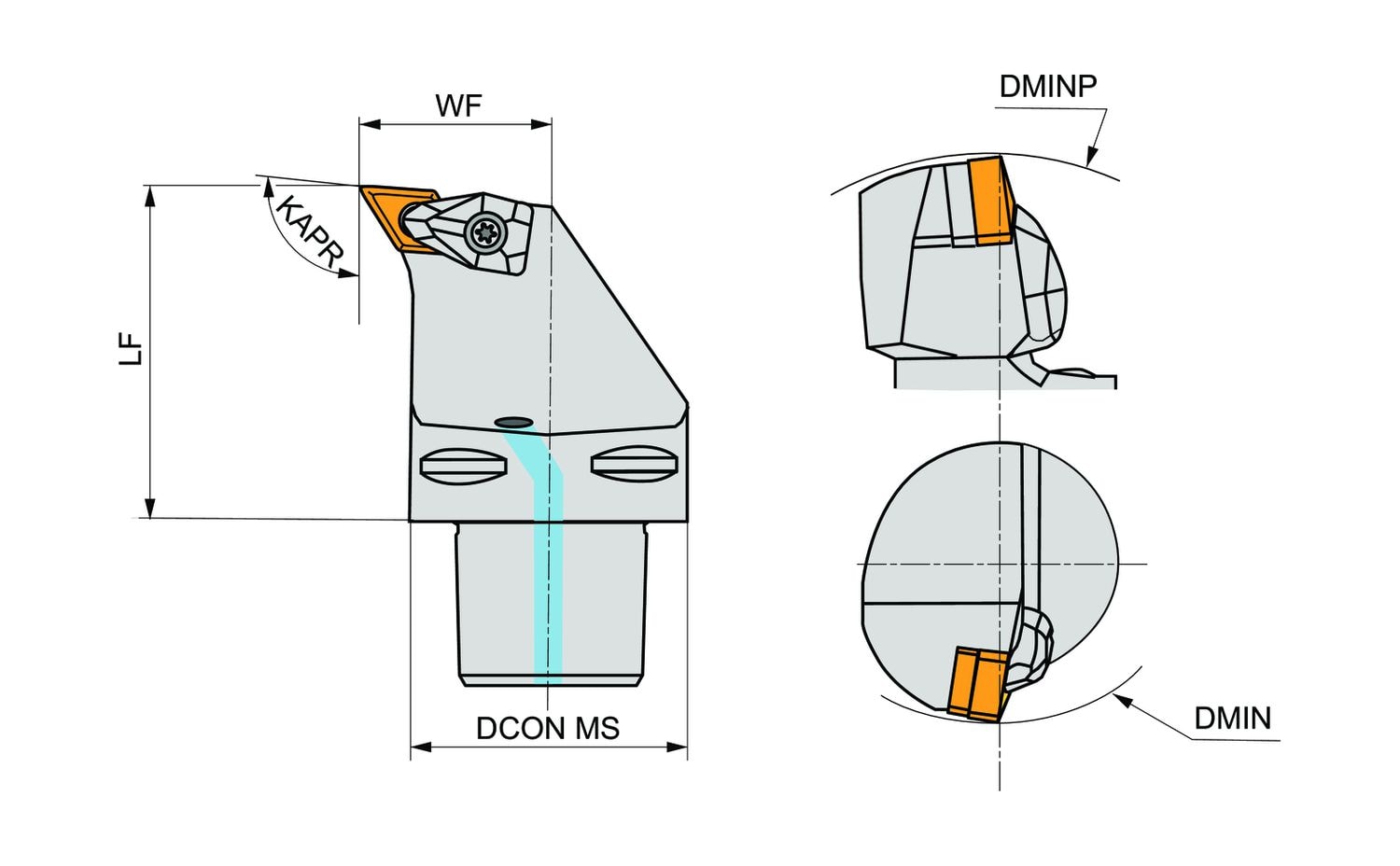 WF
KAPR
LF
DCON MS
DMINP
DMIN