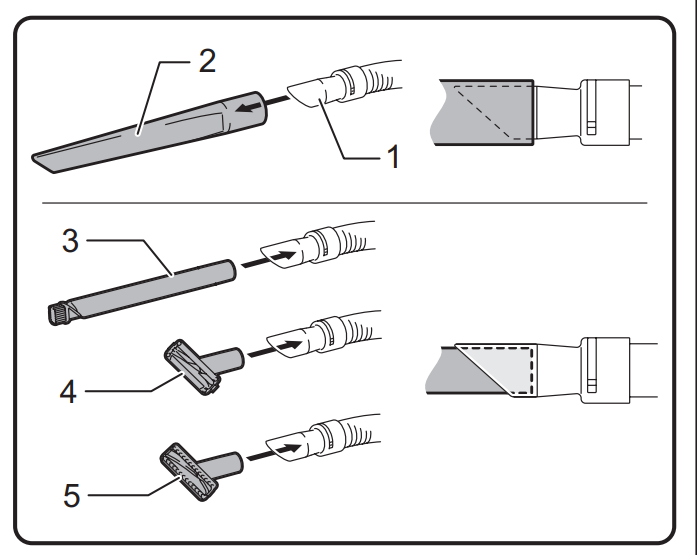 2
1
3
4
5