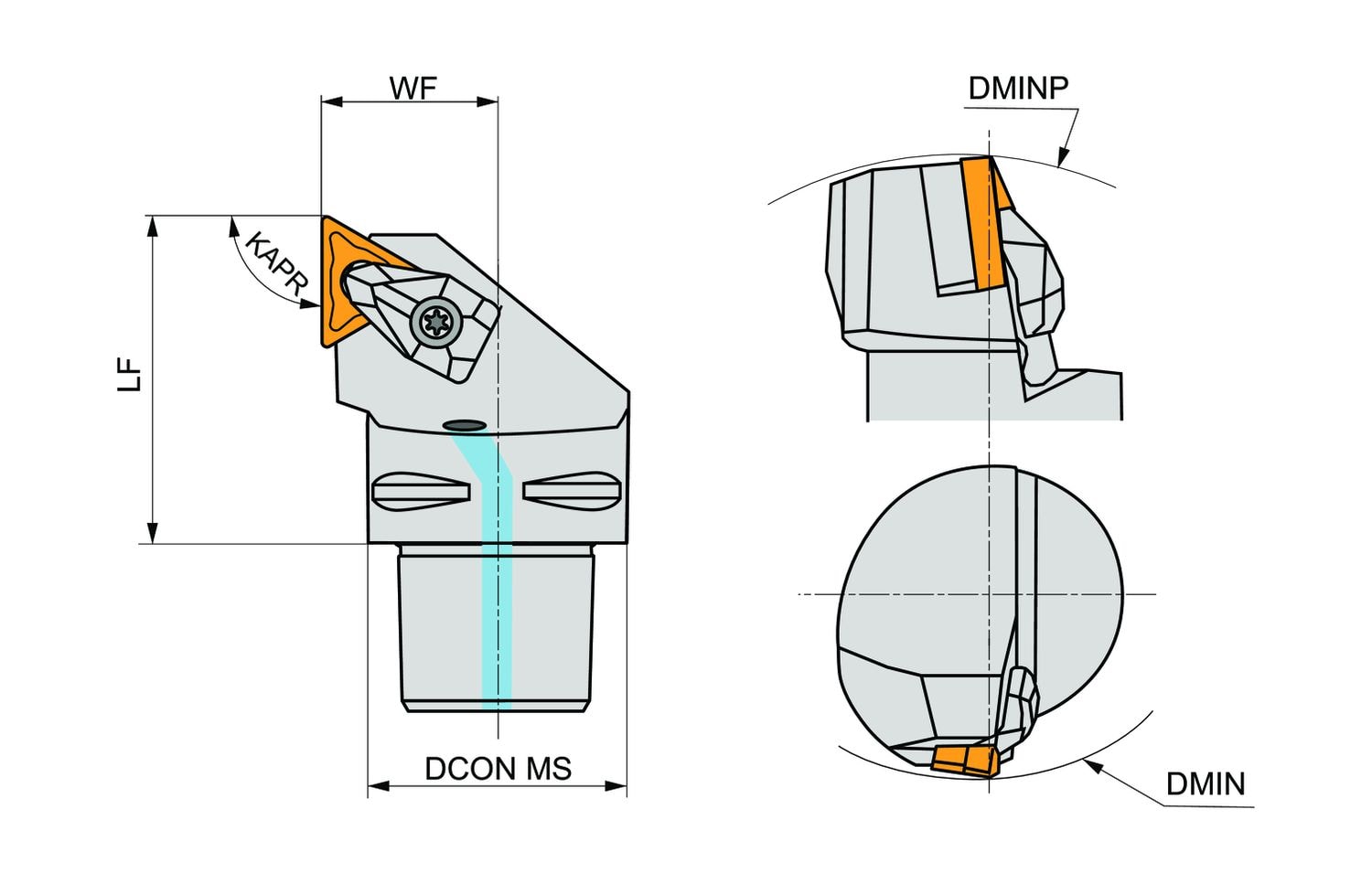 WF

KAPR

LF

DCON MS

DMINP

DMIN