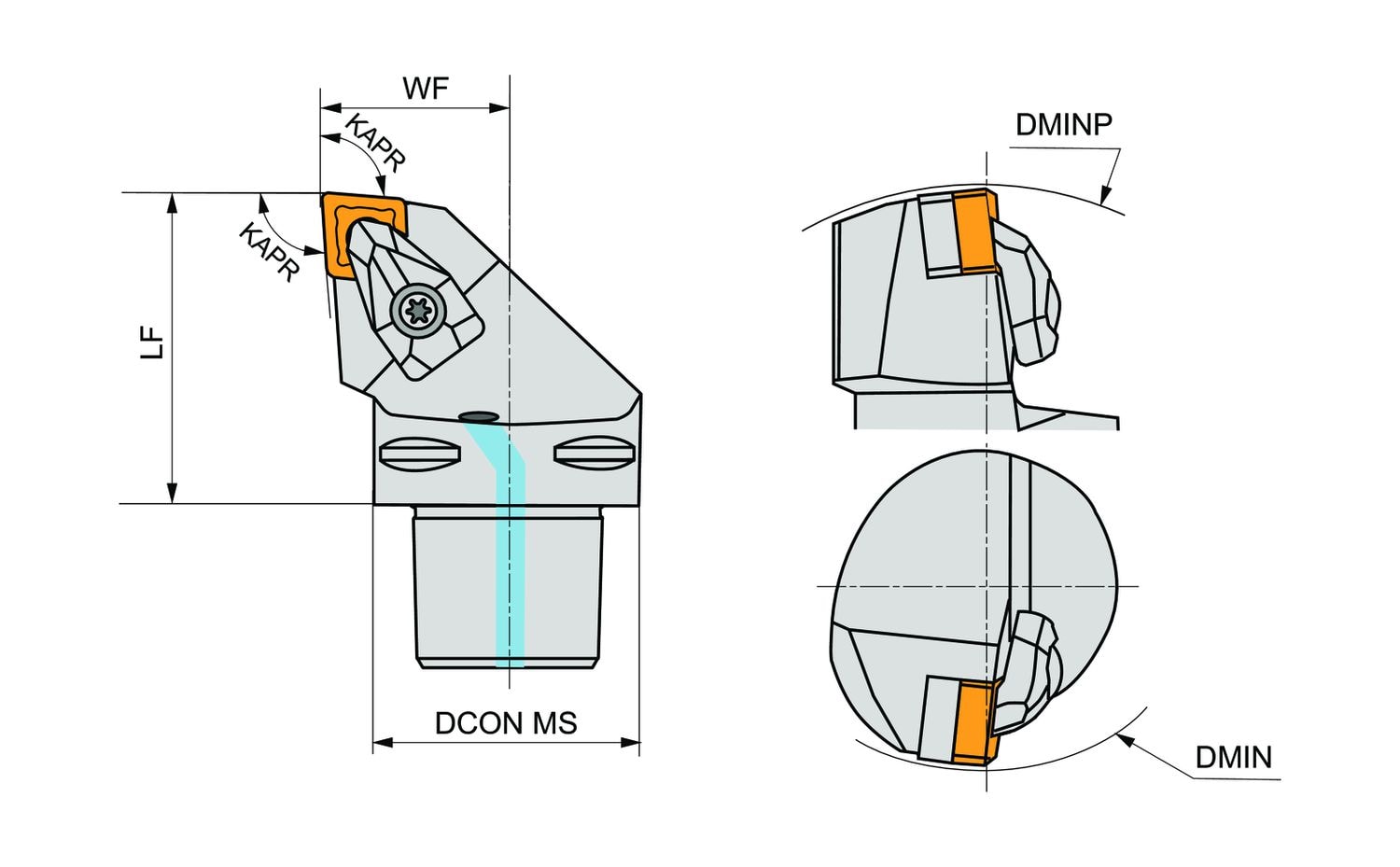 WF
KAPR
KAPR
LF
DCON MS
DMINP
DMIN