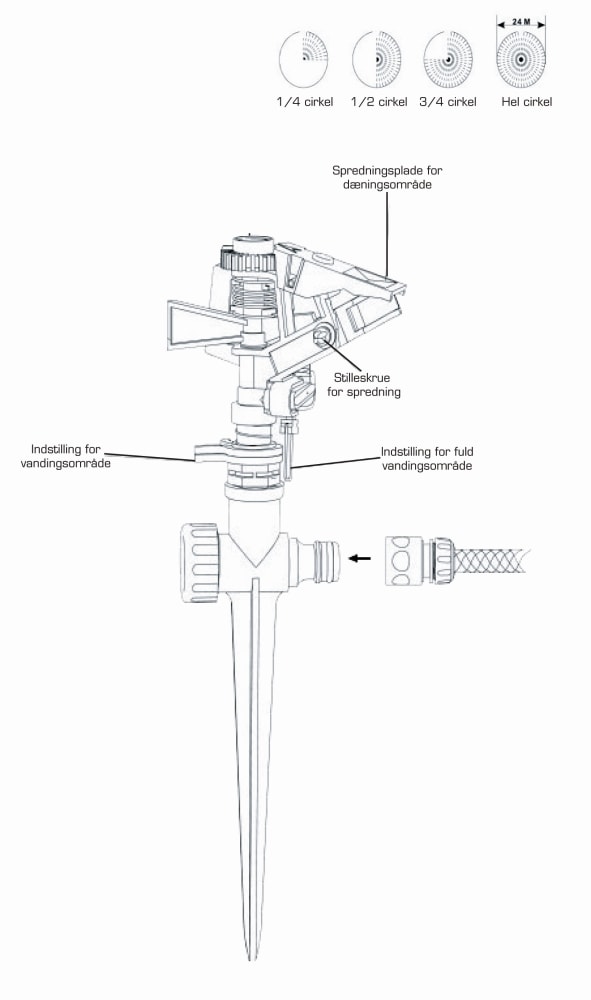 24 M

1/4 cirkel 1/2 cirkel 3/4 cirkel Hel cirkel

Spredningsplade for dæningsområde

Stilleskrue for spredning

Indstilling for vandingsområde

Indstilling for fuld vandingsområde