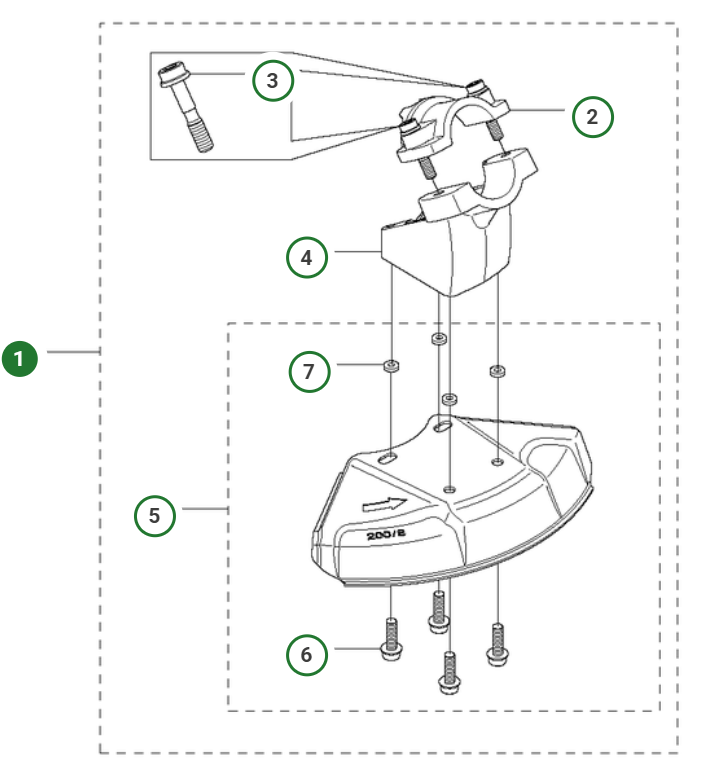 3
2
4
1
7
5
200/2
6